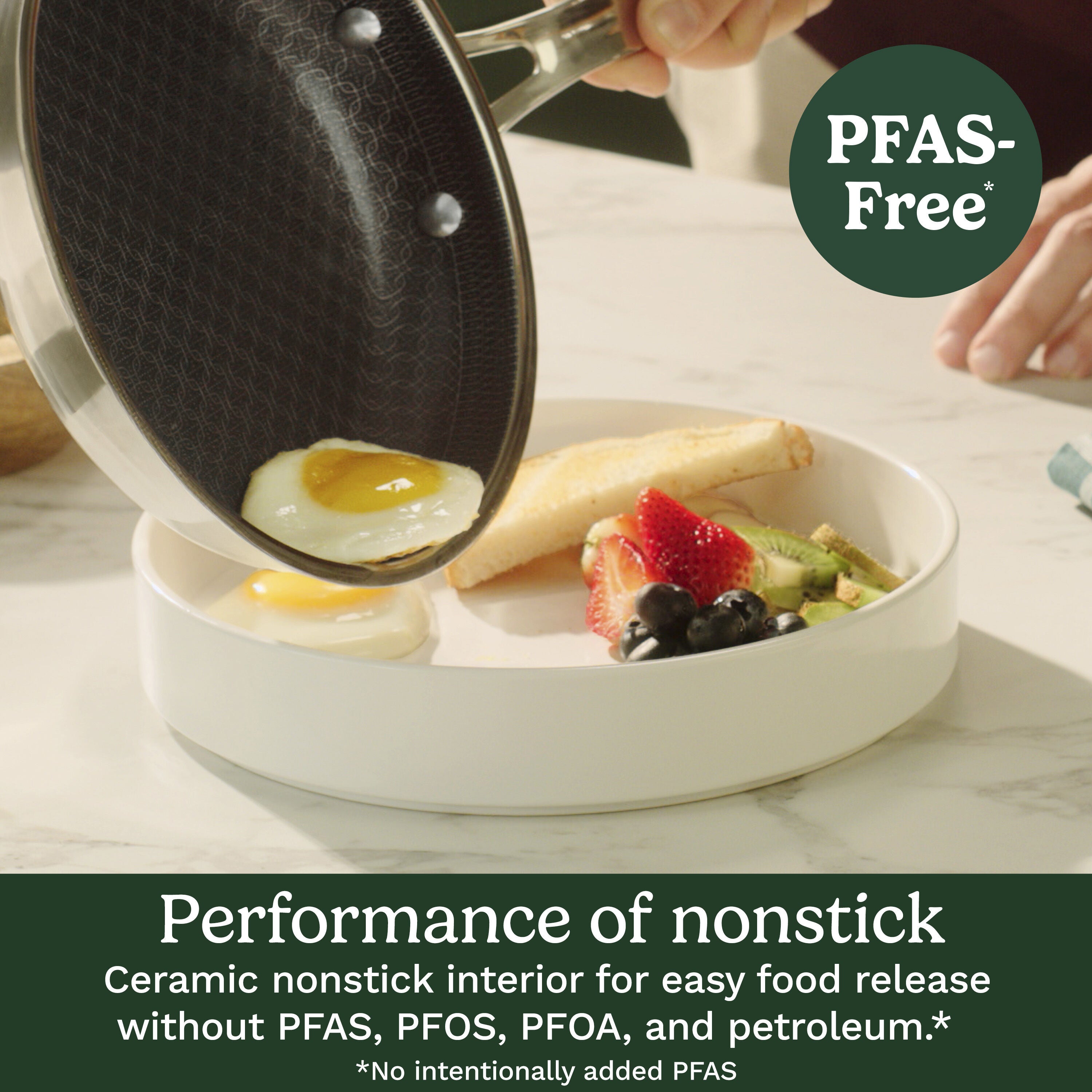 PFAS-Free*

Performance of nonstick

Ceramic nonstick interior for easy food release without PFAS, PFOS, PFOA, and petroleum.*

*No intentionally added PFAS